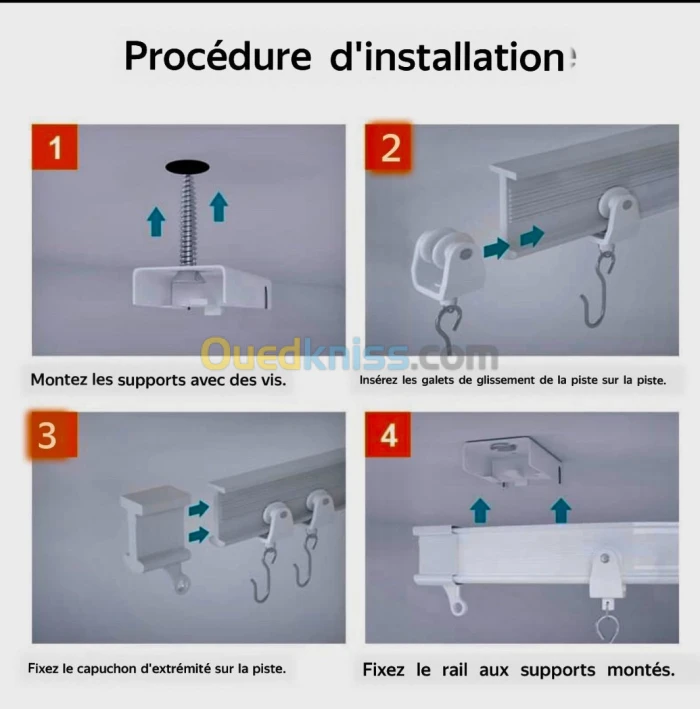 Procédure d'installation

1

Montez les supports avec des vis.

2

Insérez les galets de glissement de la piste sur la piste.

Ouedkniss.com

3

Fixez le capuchon d'extrémité sur la piste.

4

Fixez le rail aux supports montés.