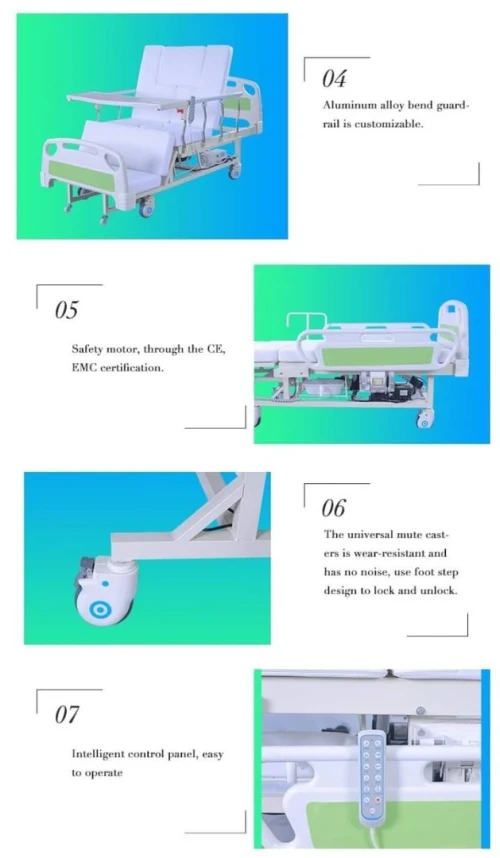 04

Aluminum alloy bend guardrail is customizable.

05

Safety motor, through the CE, EMC certification.

06

The universal mute casters is wear-resistant and has no noise, use foot step design to lock and unlock.

07

Intelligent control panel, easy to operate