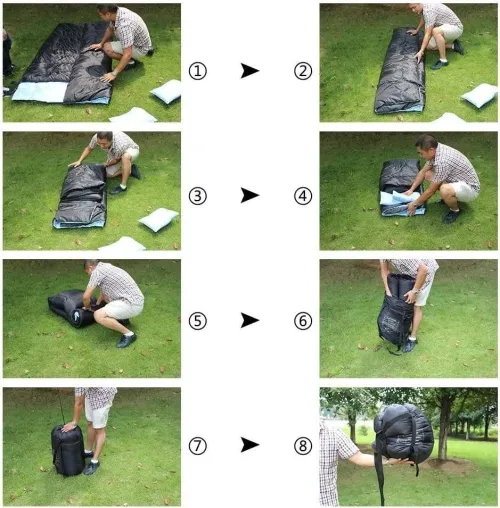 ① ➤ ②

③ ➤ ④

⑤ ➤ ⑥

⑦ ➤ ⑧