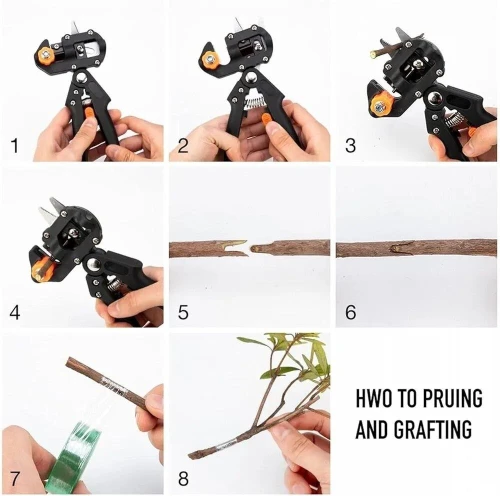 1

2

3

4

5

6

7

8

HWO TO PRUING
AND GRAFTING