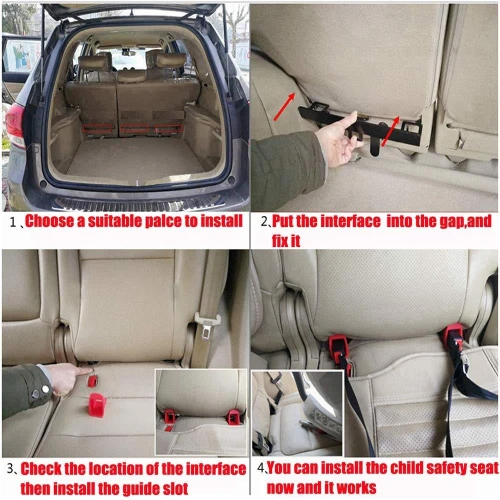 1、Choose a suitable palce to install

2、Put the interface into the gap,and fix it

3、Check the location of the interface then install the guide slot

4、You can install the child safety seat now and it works