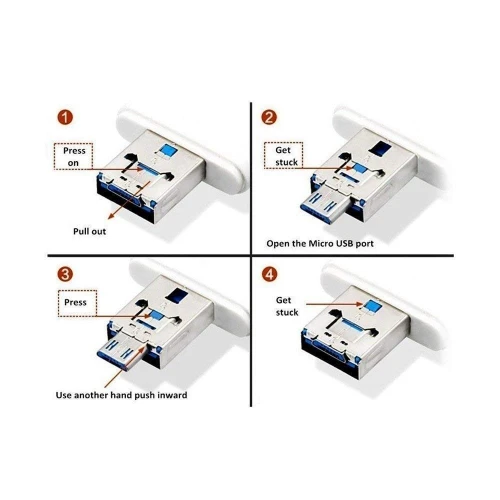 1

Press on

Pull out

2

Get stuck

Open the Micro USB port

3

Press

Use another hand push inward

4

Get stuck