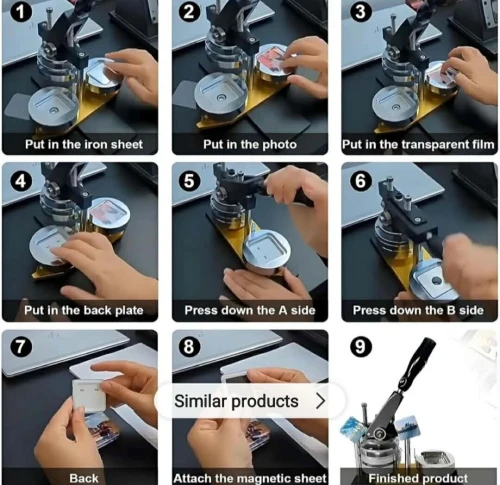 1
Put in the iron sheet

2
Put in the photo

3
Put in the transparent film

4
Put in the back plate

5
Press down the A side

6
Press down the B side

7
Back

8
Attach the magnetic sheet

9
Finished product

Similar products >