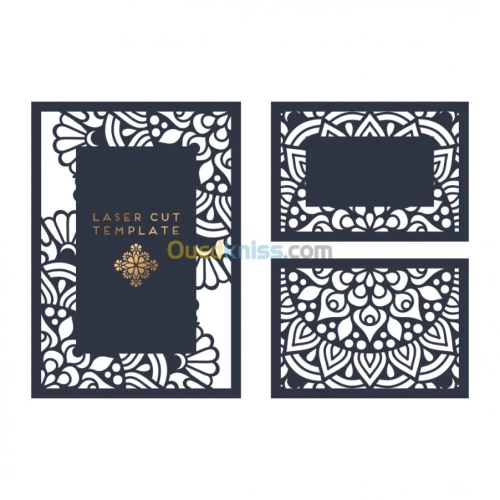 LASER CUT TEMPLATE

Ouedkniss.com