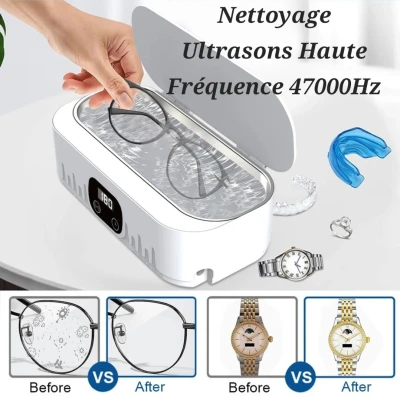 Nettoyage Ultrasons Haute Fréquence 47000Hz

180

Before VS After

Before VS After