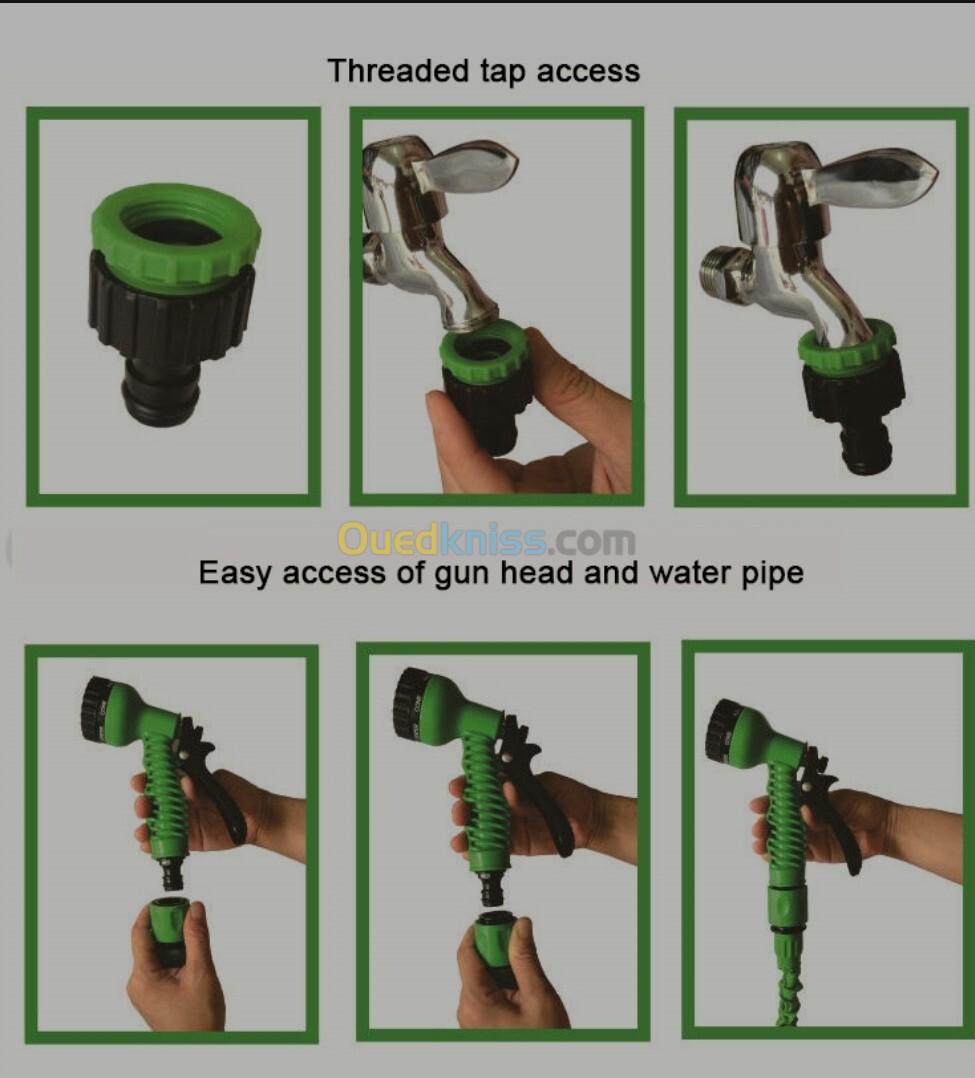 Threaded tap access

Ouedkniss.com

Easy access of gun head and water pipe