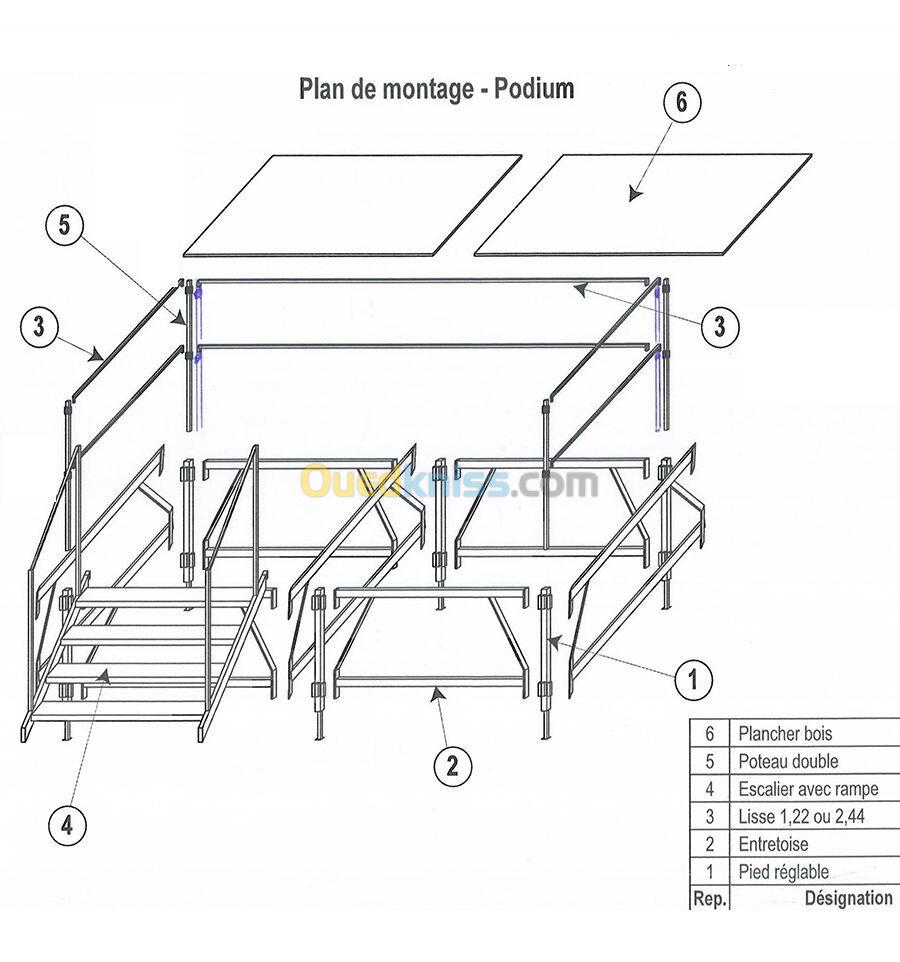 Plan de montage - Podium

6

5

3

3

Ouedkniss.com

1

2

4

| 6 | Plancher bois |
|---|---|
| 5 | Poteau double |
| 4 | Escalier avec rampe |
| 3 | Lisse 1,22 ou 2,44 |
| 2 | Entretoise |
| 1 | Pied réglable |
| Rep. | Désignation |