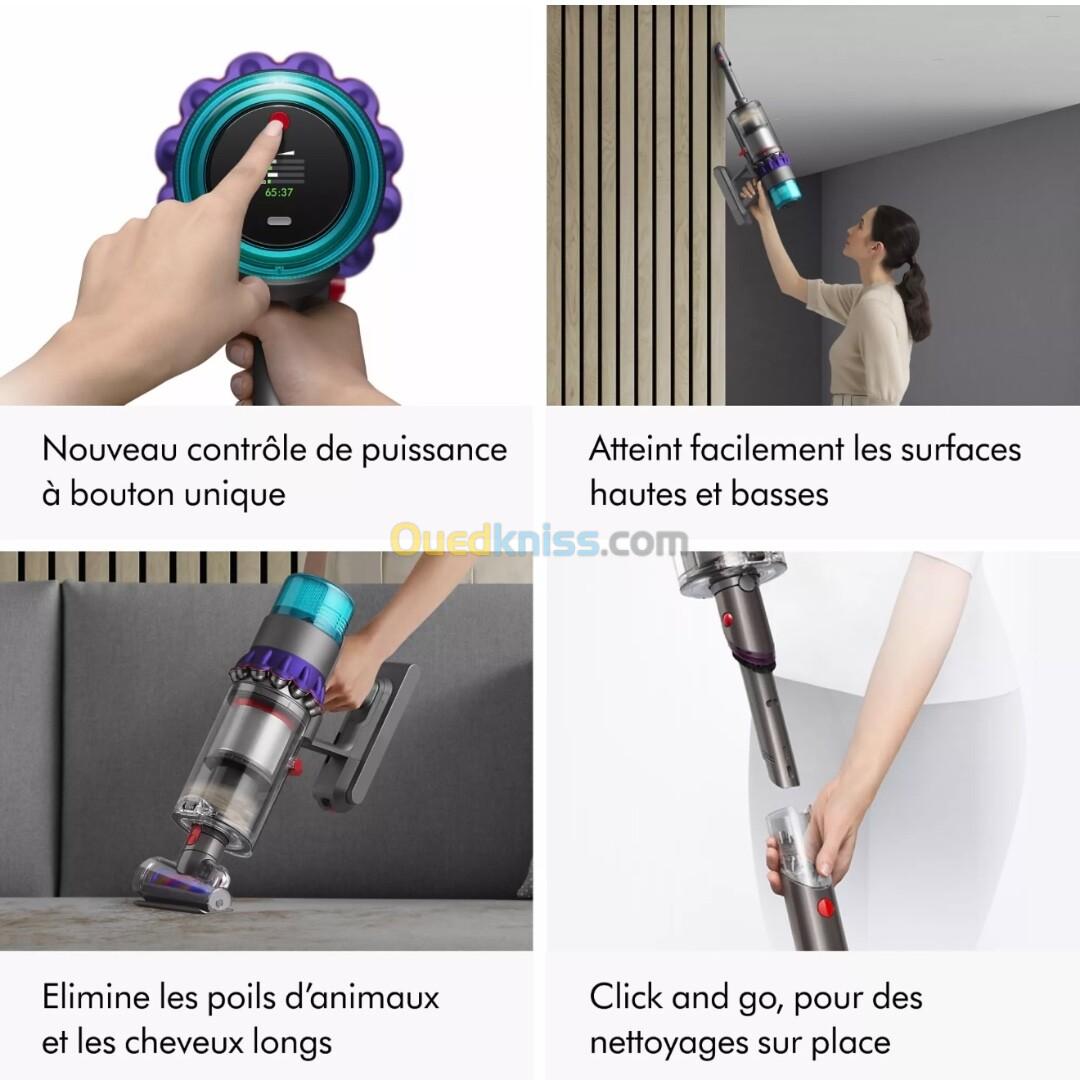 65:37

Nouveau contrôle de puissance à bouton unique

Atteint facilement les surfaces hautes et basses

Ouedkniss.com

Elimine les poils d'animaux et les cheveux longs

Click and go, pour des nettoyages sur place