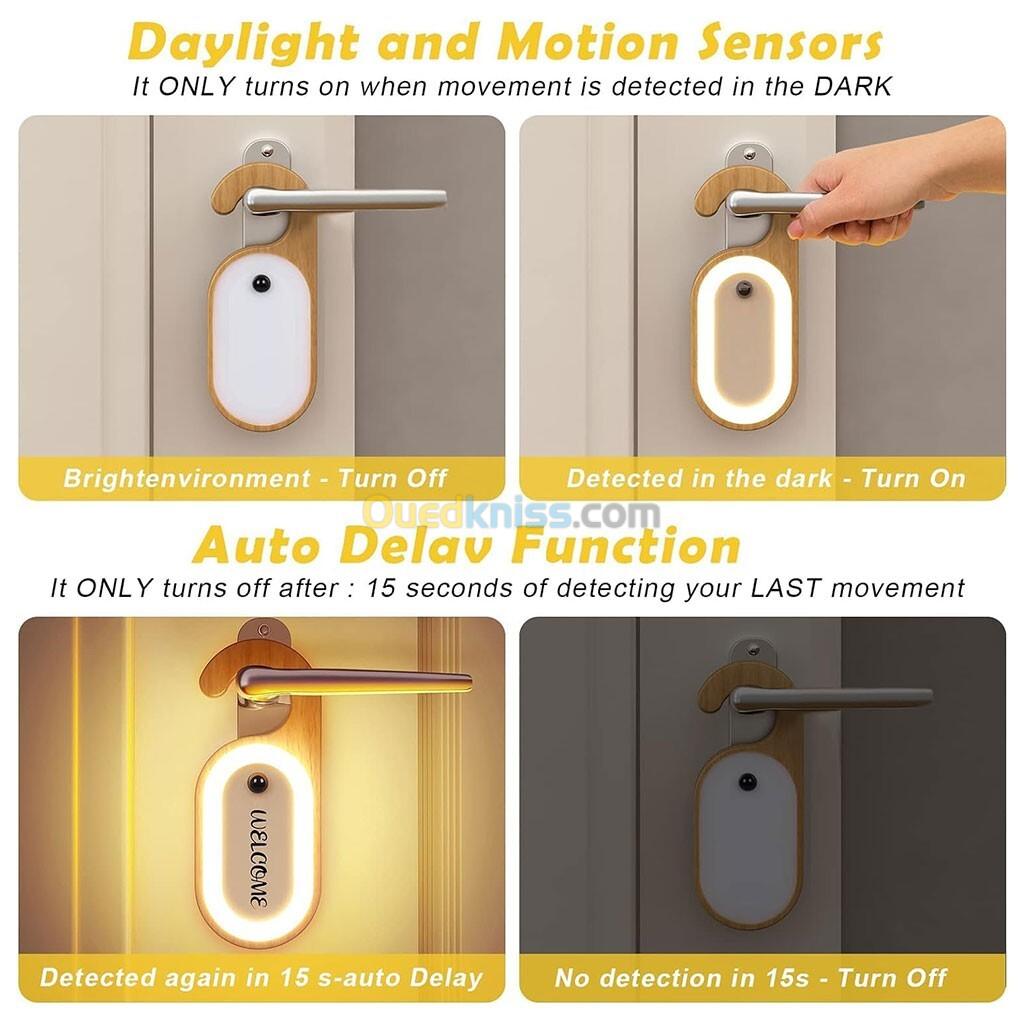 Daylight and Motion Sensors

It ONLY turns on when movement is detected in the DARK

Brightenvironment - Turn Off

Detected in the dark - Turn On

Ouedkniss.com

Auto Delav Function

It ONLY turns off after : 15 seconds of detecting your LAST movement

WELCOME

Detected again in 15 s-auto Delay

No detection in 15s - Turn Off