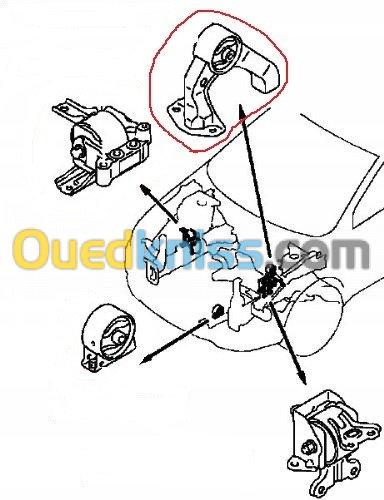 Ouedkniss.com